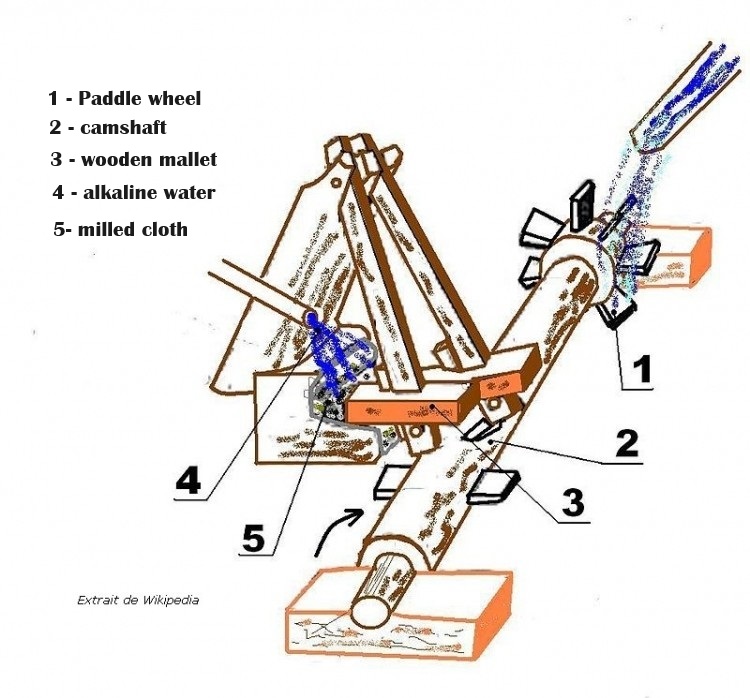 1 - Paddle wheel
2 - camshaft
3 - wooden mallet
4 - alkaline water
5- milled cloth

1
2
3
4
5

Extrait de Wikipedia