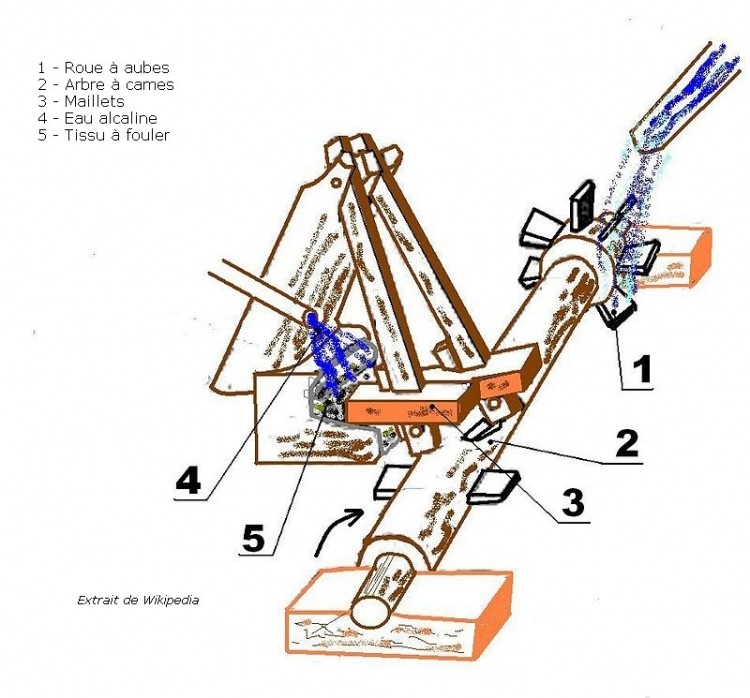 1 - Roue à aubes
2 - Arbre à cames
3 - Maillets
4 - Eau alcaline
5 - Tissu à fouler

1

2

3

4

5

Extrait de Wikipedia